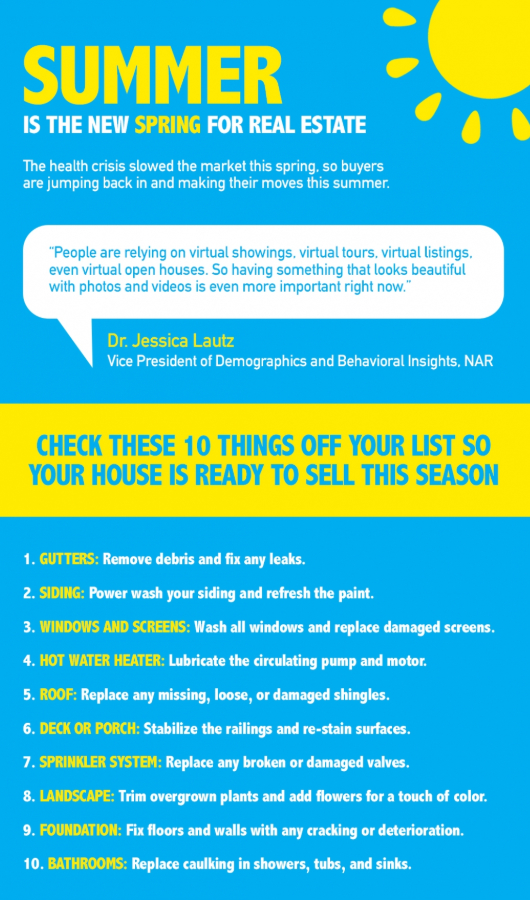 SUMMER
IS THE NEW SPRING FOR REAL ESTATE

The health crisis slowed the market this spring, so buyers are jumping back in and making their moves this summer.

"People are relying on virtual showings, virtual tours, virtual listings, even virtual open houses. So having something that looks beautiful with photos and videos is even more important right now."

Dr. Jessica Lautz
Vice President of Demographics and Behavioral Insights, NAR

CHECK THESE 10 THINGS OFF YOUR LIST SO YOUR HOUSE IS READY TO SELL THIS SEASON

1. GUTTERS: Remove debris and fix any leaks.

2. SIDING: Power wash your siding and refresh the paint.

3. WINDOWS AND SCREENS: Wash all windows and replace damaged screens.

4. HOT WATER HEATER: Lubricate the circulating pump and motor.

5. ROOF: Replace any missing, loose, or damaged shingles.

6. DECK OR PORCH: Stabilize the railings and re-stain surfaces.

7. SPRINKLER SYSTEM: Replace any broken or damaged valves.

8. LANDSCAPE: Trim overgrown plants and add flowers for a touch of color.

9. FOUNDATION: Fix floors and walls with any cracking or deterioration.

10. BATHROOMS: Replace caulking in showers, tubs, and sinks.